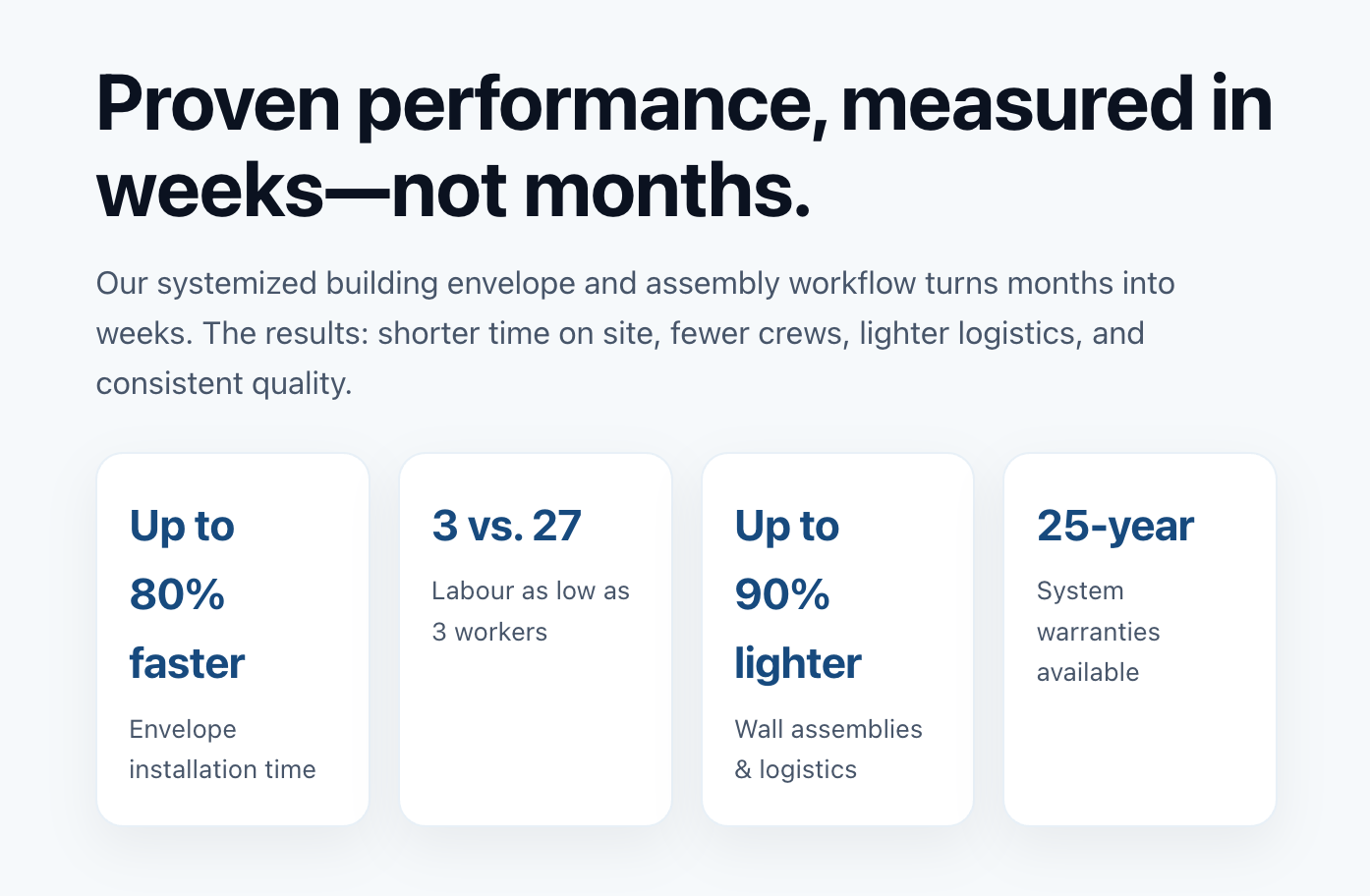 Proven performance, measured in weeks—not months.

Our systemized building envelope and assembly workflow turns months into weeks. The results: shorter time on site, fewer crews, lighter logistics, and consistent quality.

Up to 80% faster

Envelope installation time

3 vs. 27

Labour as low as 3 workers

Up to 90% lighter

Wall assemblies & logistics

25-year

System warranties available